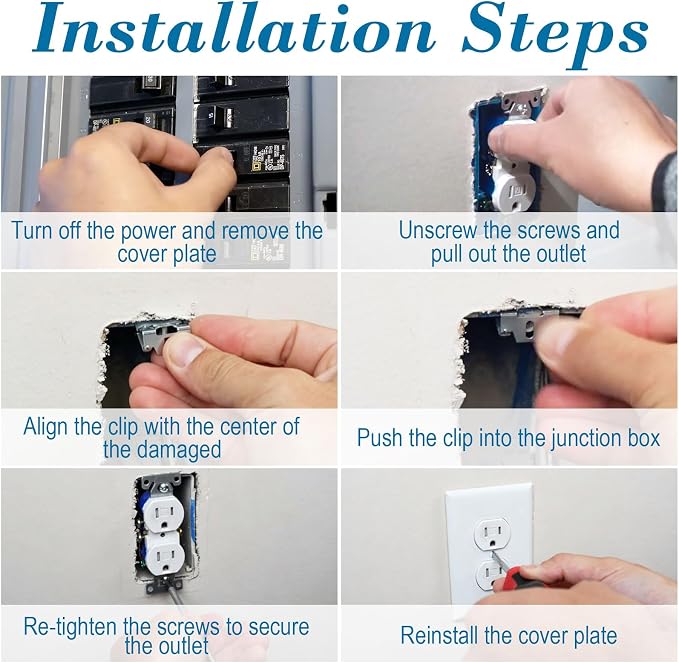 Installation Steps

Turn off the power and remove the cover plate

Unscrew the screws and pull out the outlet

Align the clip with the center of the damaged

Push the clip into the junction box

Re-tighten the screws to secure the outlet

Reinstall the cover plate