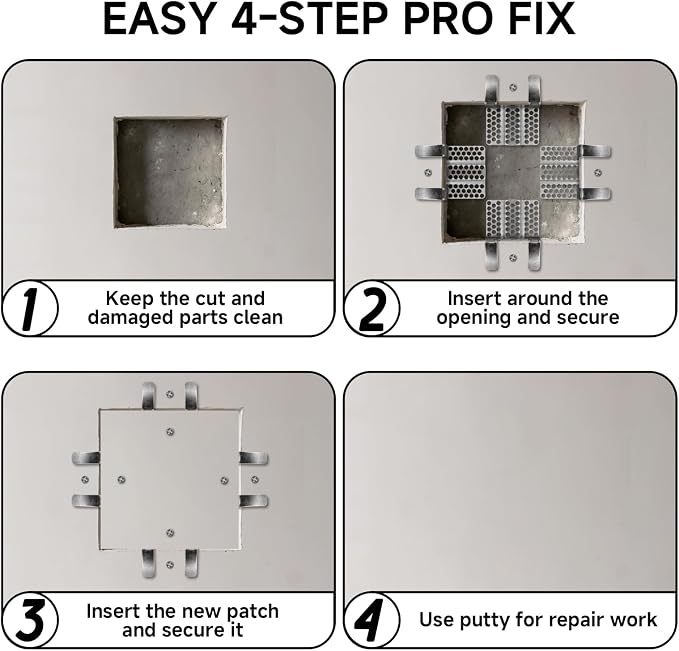 EASY 4-STEP PRO FIX

1 Keep the cut and damaged parts clean

2 Insert around the opening and secure

3 Insert the new patch and secure it

4 Use putty for repair work