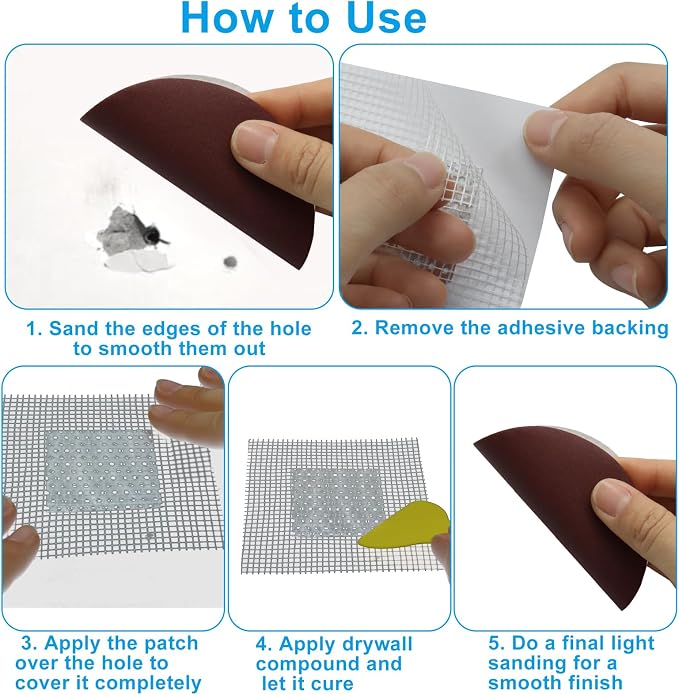 How to Use

1. Sand the edges of the hole to smooth them out

2. Remove the adhesive backing

3. Apply the patch over the hole to cover it completely

4. Apply drywall compound and let it cure

5. Do a final light sanding for a smooth finish