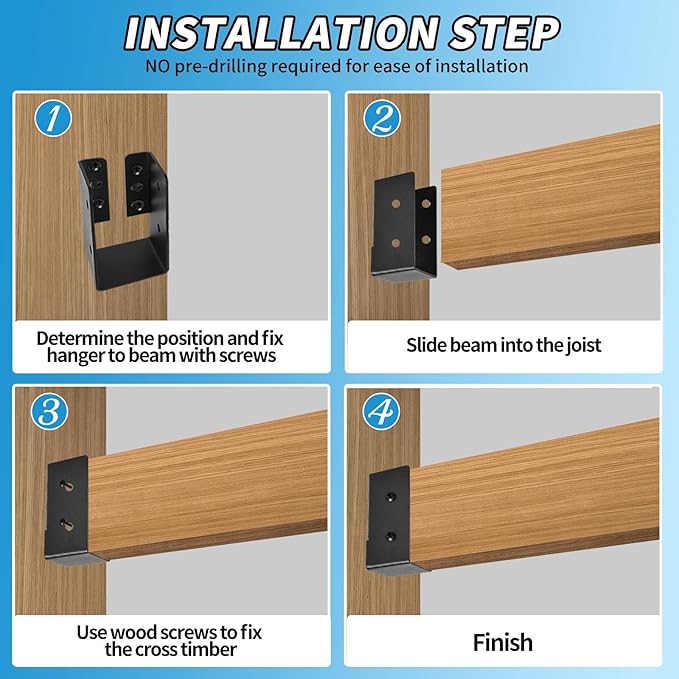 INSTALLATION STEP
NO pre-drilling required for ease of installation

1
Determine the position and fix hanger to beam with screws

2
Slide beam into the joist

3
Use wood screws to fix the cross timber

4
Finish