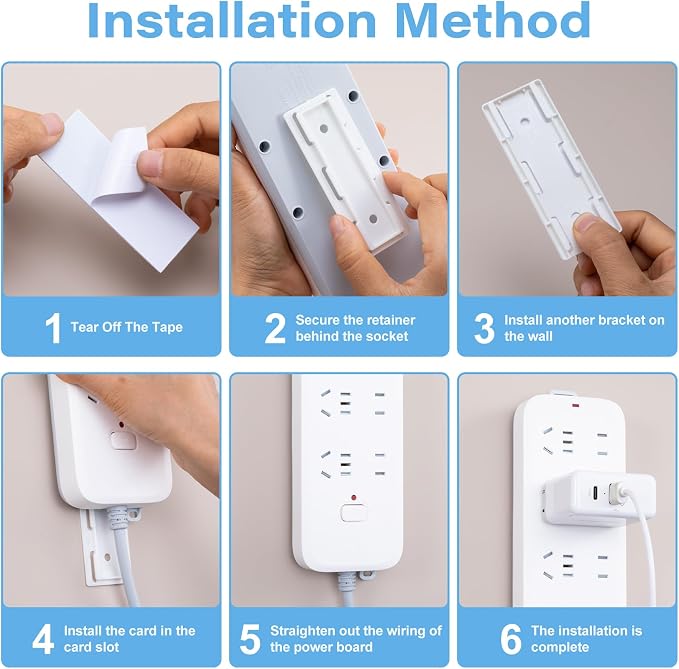 Installation Method

1 Tear Off The Tape

2 Secure the retainer behind the socket

3 Install another bracket on the wall

4 Install the card in the card slot

5 Straighten out the wiring of the power board

6 The installation is complete