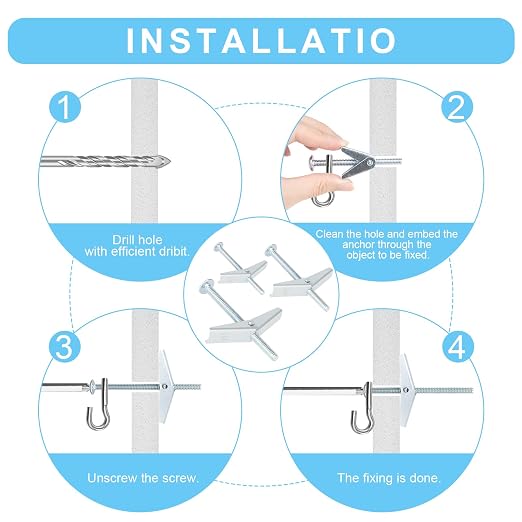 INSTALLATIO

1

Drill hole with efficient dribit.

2

Clean the hole and embed the anchor through the object to be fixed.

3

Unscrew the screw.

4

The fixing is done.