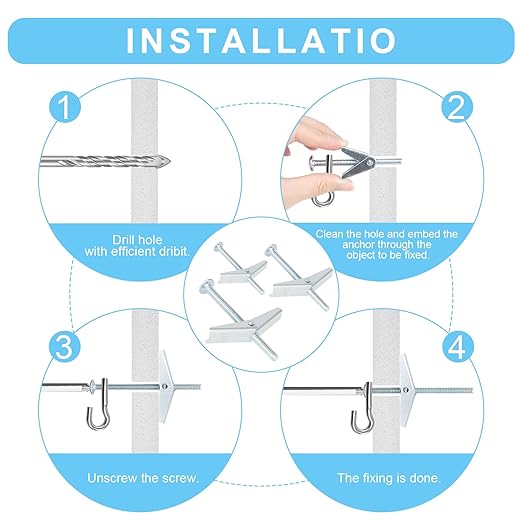 INSTALLATIO

1

Drill hole with efficient dribit.

2

Clean the hole and embed the anchor through the object to be fixed.

3

Unscrew the screw.

4

The fixing is done.