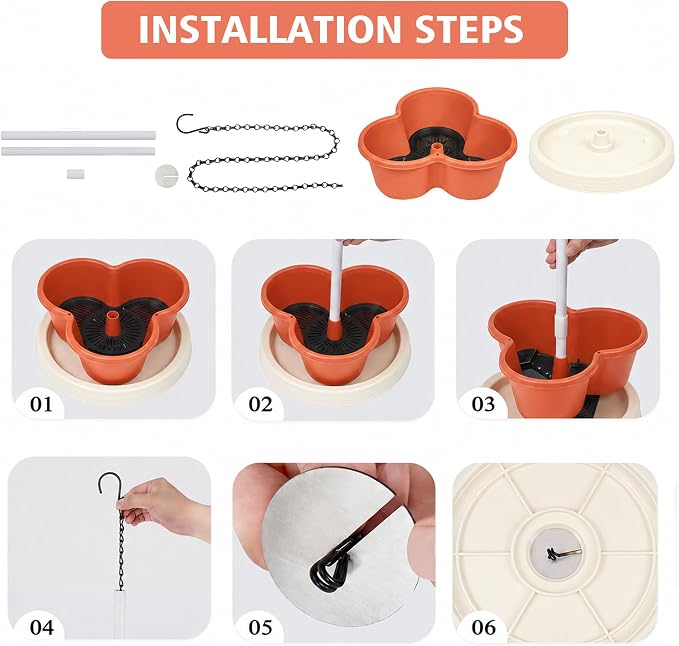 INSTALLATION STEPS

01

02

03

04

05

06