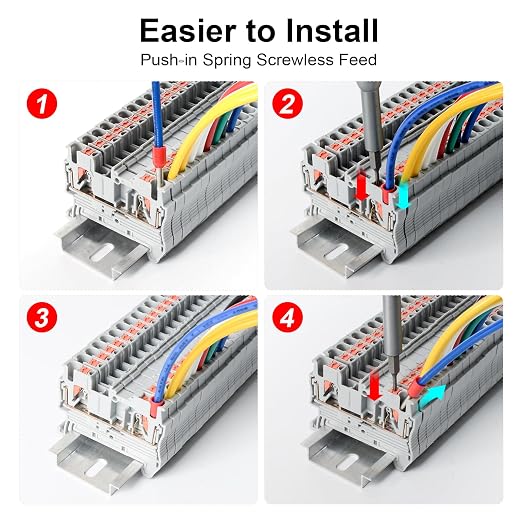 Easier to Install
Push-in Spring Screwless Feed

1

2

3

4