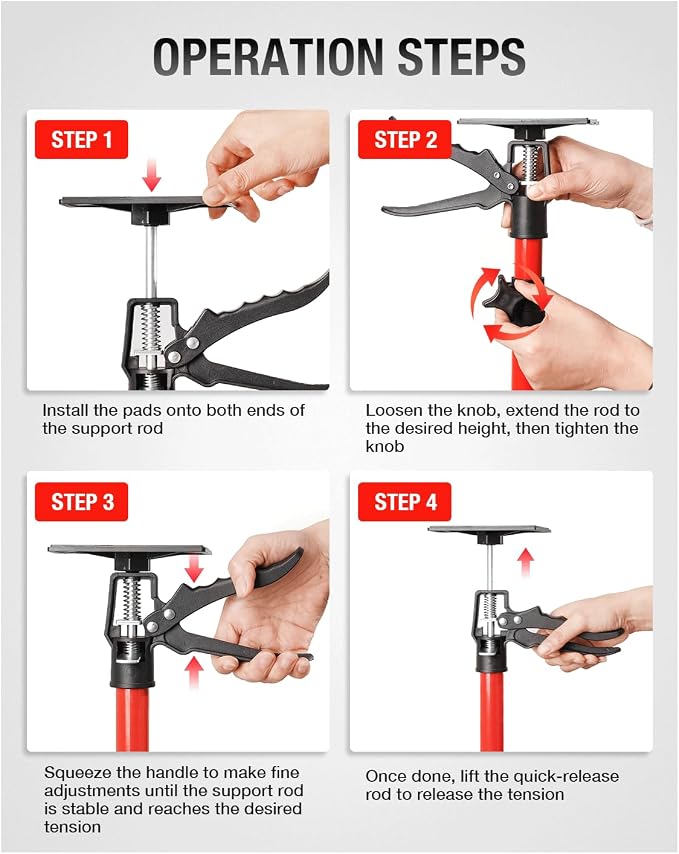 OPERATION STEPS

STEP 1

Install the pads onto both ends of the support rod

STEP 2

Loosen the knob, extend the rod to the desired height, then tighten the knob

STEP 3

Squeeze the handle to make fine adjustments until the support rod is stable and reaches the desired tension

STEP 4

Once done, lift the quick-release rod to release the tension