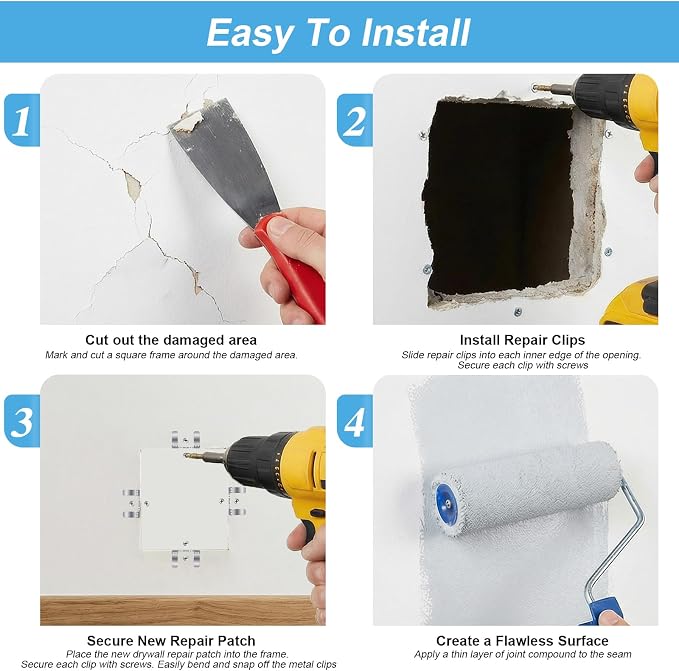 Easy To Install

1

Cut out the damaged area
Mark and cut a square frame around the damaged area.

2

Install Repair Clips
Slide repair clips into each inner edge of the opening. Secure each clip with screws

3

Secure New Repair Patch
Place the new drywall repair patch into the frame. Secure each clip with screws. Easily bend and snap off the metal clips

4

Create a Flawless Surface
Apply a thin layer of joint compound to the seam