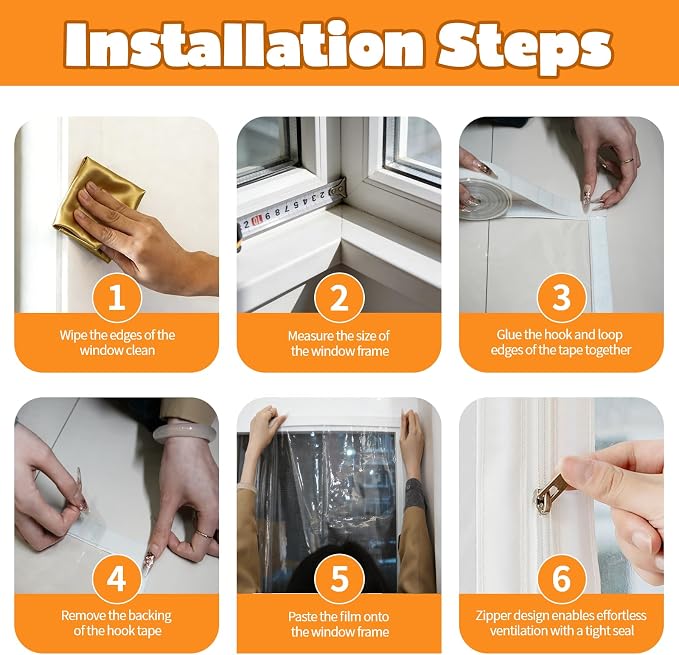 Installation Steps

1
Wipe the edges of the window clean

2
Measure the size of the window frame

3
Glue the hook and loop edges of the tape together

4
Remove the backing of the hook tape

5
Paste the film onto the window frame

6
Zipper design enables effortless ventilation with a tight seal