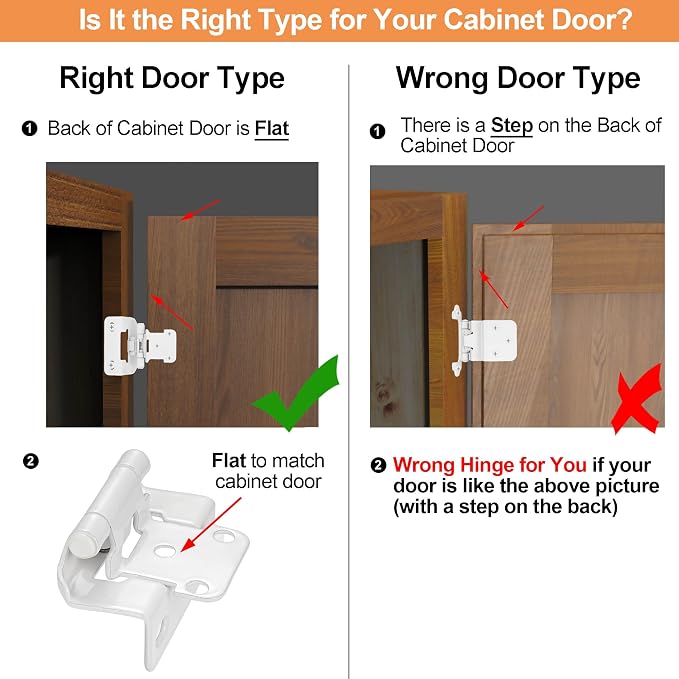 Is It the Right Type for Your Cabinet Door?

Right Door Type

❶ Back of Cabinet Door is Flat

❷

Flat to match cabinet door

Wrong Door Type

❶ There is a Step on the Back of Cabinet Door

❷ Wrong Hinge for You if your door is like the above picture (with a step on the back)