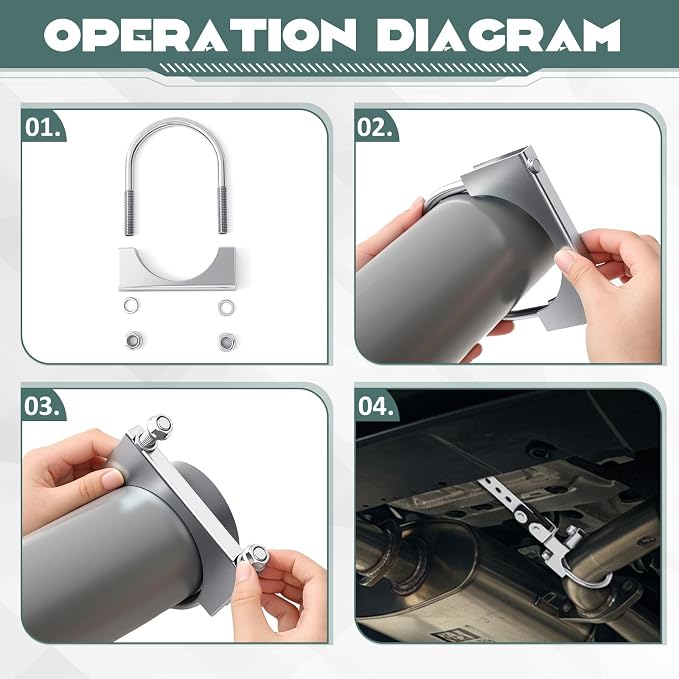 OPERATION DIAGRAM

01.

02.

03.

04.