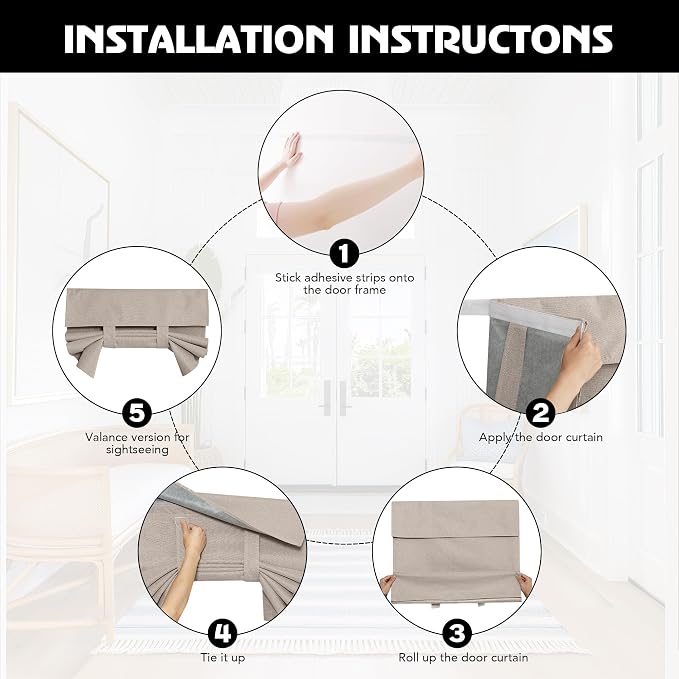 INSTALLATION INSTRUCTONS

1
Stick adhesive strips onto the door frame

2
Apply the door curtain

3
Roll up the door curtain

4
Tie it up

5
Valance version for sightseeing