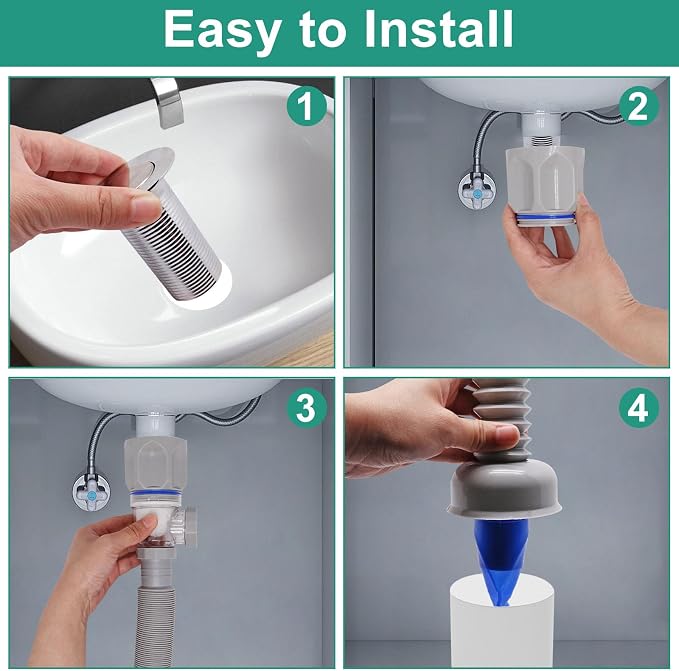 Easy to Install

1

2

3

4