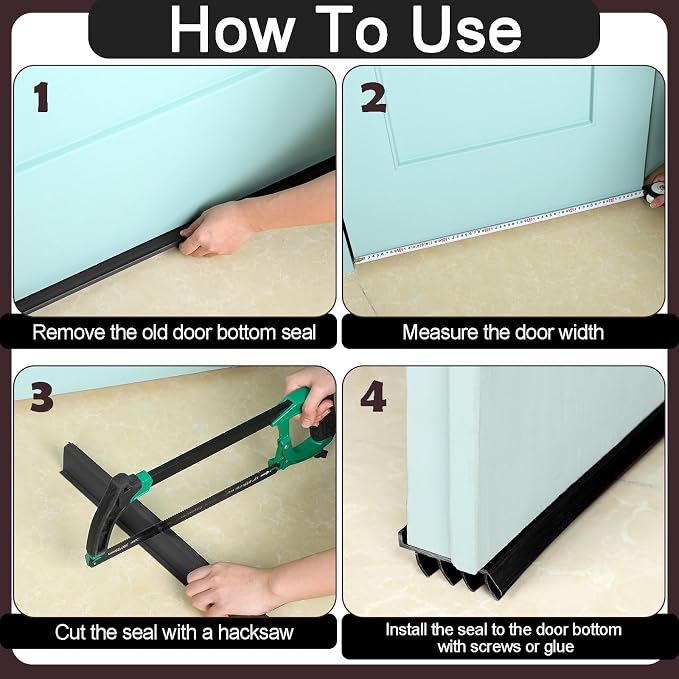 How To Use

1

Remove the old door bottom seal

2

Measure the door width

3

Cut the seal with a hacksaw

4

Install the seal to the door bottom with screws or glue