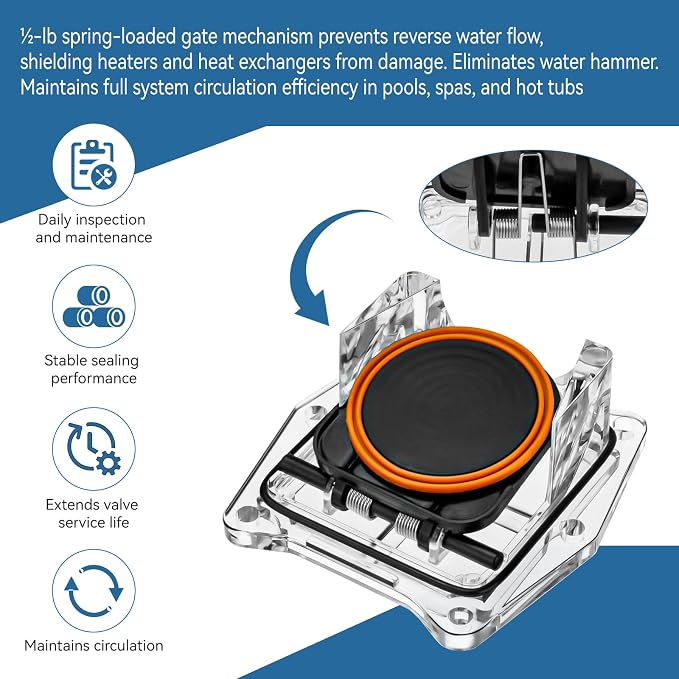 ½-lb spring-loaded gate mechanism prevents reverse water flow, shielding heaters and heat exchangers from damage. Eliminates water hammer. Maintains full system circulation efficiency in pools, spas, and hot tubs

Daily inspection and maintenance

Stable sealing performance

Extends valve service life

Maintains circulation