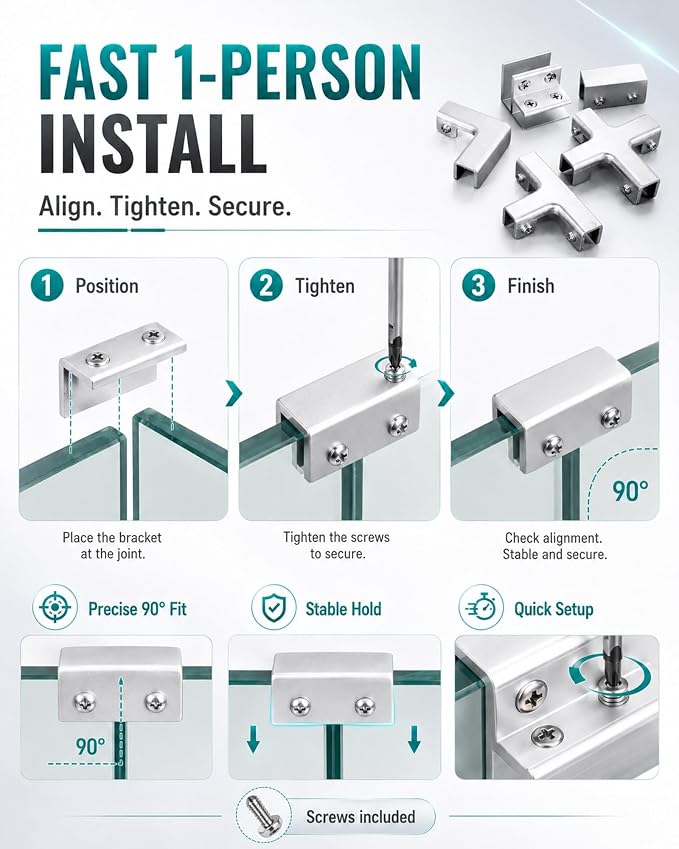 FAST 1-PERSON INSTALL

Align. Tighten. Secure.

1 Position

Place the bracket at the joint.

2 Tighten

Tighten the screws to secure.

3 Finish

90°

Check alignment. Stable and secure.

Precise 90° Fit

90°

Stable Hold

Quick Setup

Screws included