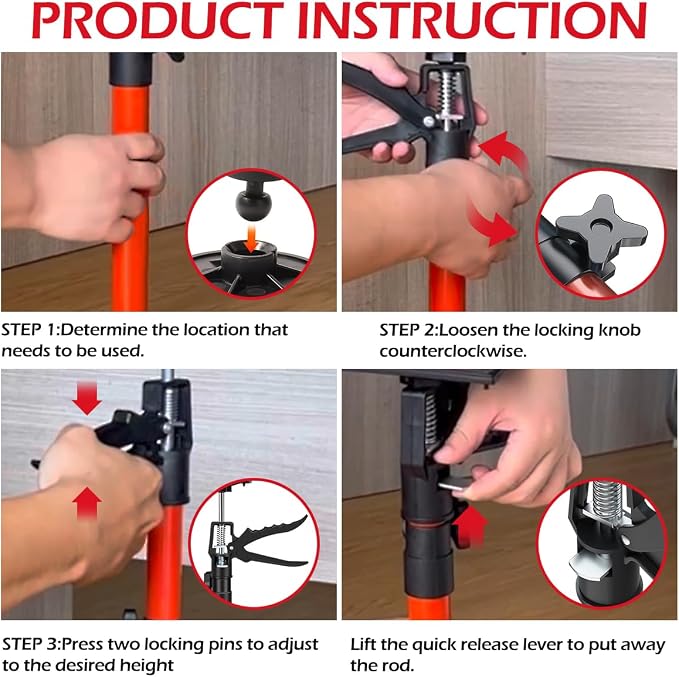 PRODUCT INSTRUCTION

STEP 1:Determine the location that needs to be used.

STEP 2:Loosen the locking knob counterclockwise.

STEP 3:Press two locking pins to adjust to the desired height

Lift the quick release lever to put away the rod.