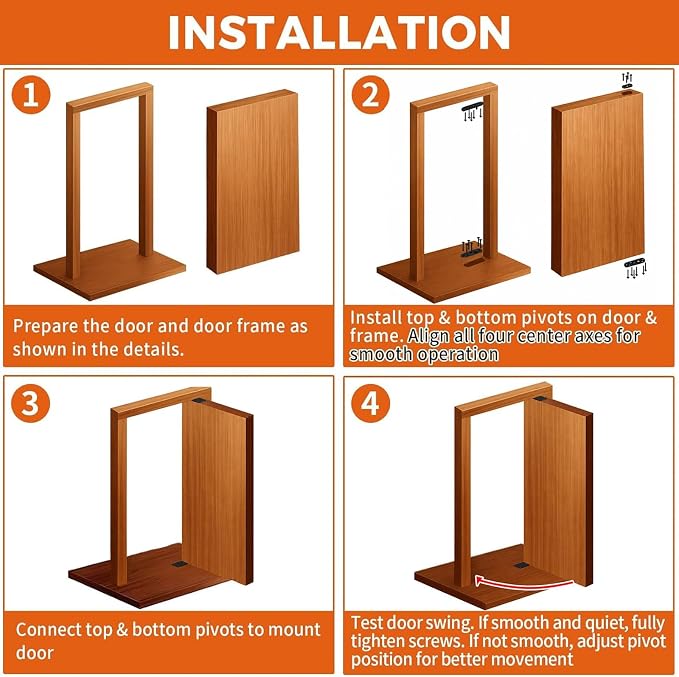 INSTALLATION

1

Prepare the door and door frame as shown in the details.

2

Install top & bottom pivots on door & frame. Align all four center axes for smooth operation

3

Connect top & bottom pivots to mount door

4

Test door swing. If smooth and quiet, fully tighten screws. If not smooth, adjust pivot position for better movement