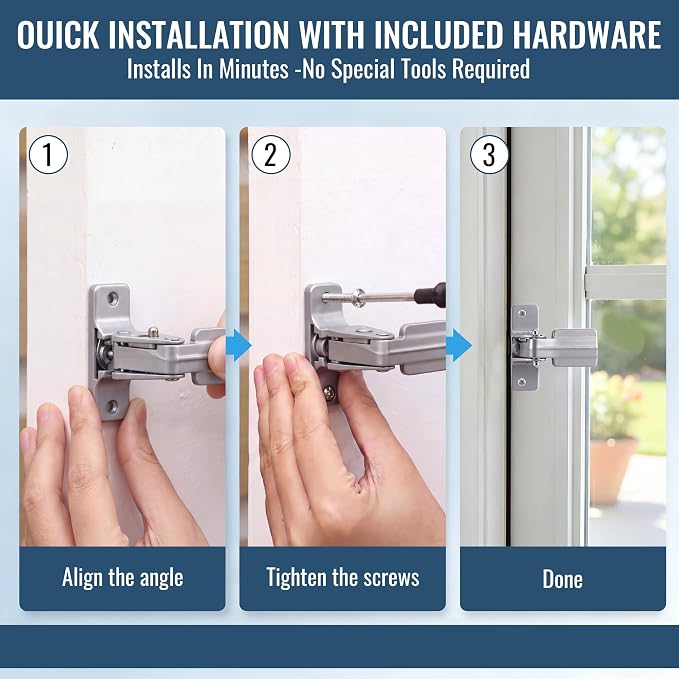 OUICK INSTALLATION WITH INCLUDED HARDWARE
Installs In Minutes -No Special Tools Required

1

Align the angle

2

Tighten the screws

3

Done