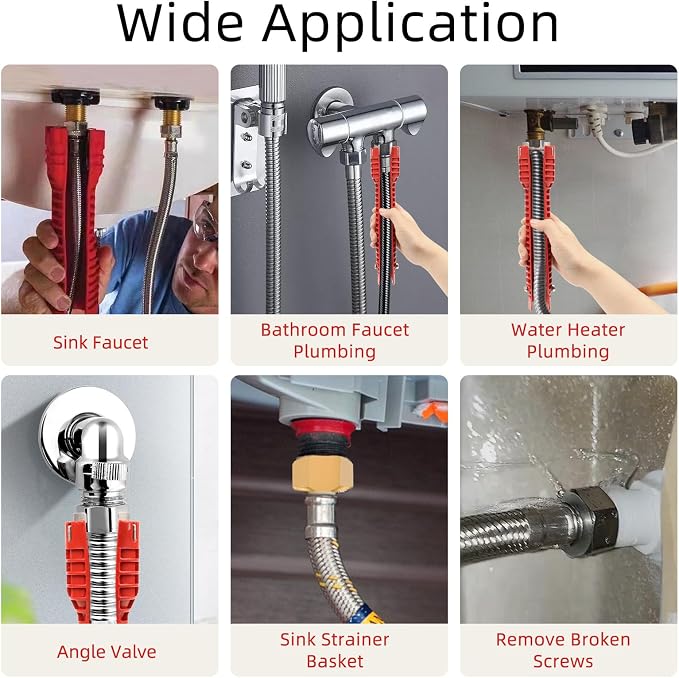 Wide Application

Sink Faucet

Bathroom Faucet Plumbing

Water Heater Plumbing

Angle Valve

Sink Strainer Basket

Remove Broken Screws