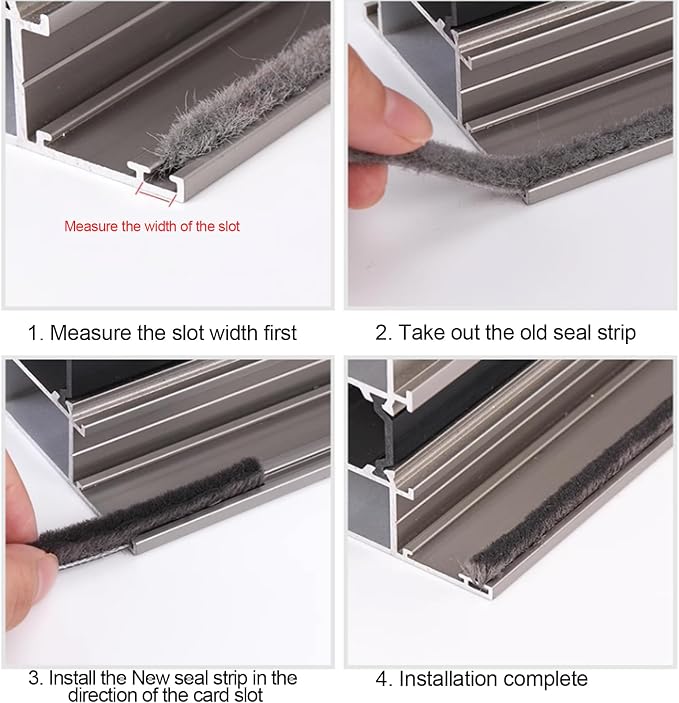 Measure the width of the slot

1. Measure the slot width first

2. Take out the old seal strip

3. Install the New seal strip in the direction of the card slot

4. Installation complete