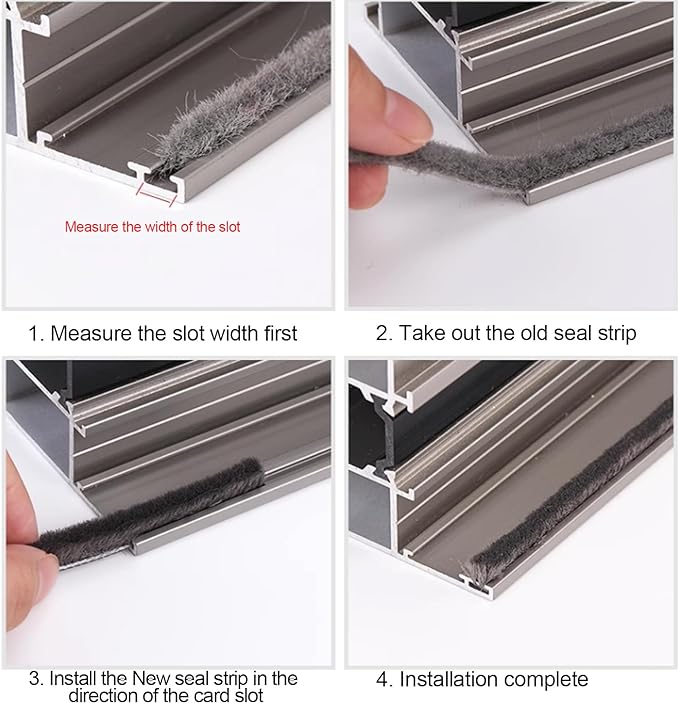 Measure the width of the slot

1. Measure the slot width first

2. Take out the old seal strip

3. Install the New seal strip in the direction of the card slot

4. Installation complete