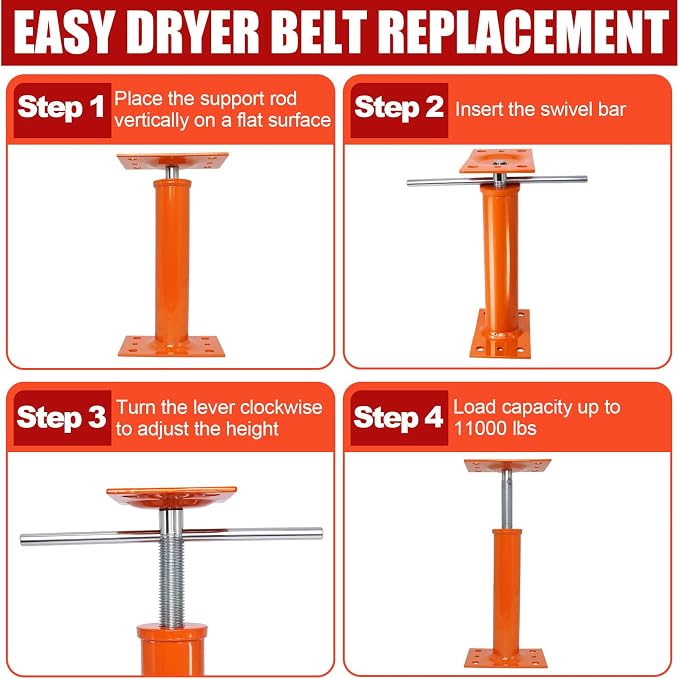 EASY DRYER BELT REPLACEMENT

Step 1 Place the support rod vertically on a flat surface

Step 2 Insert the swivel bar

Step 3 Turn the lever clockwise to adjust the height

Step 4 Load capacity up to 11000 lbs