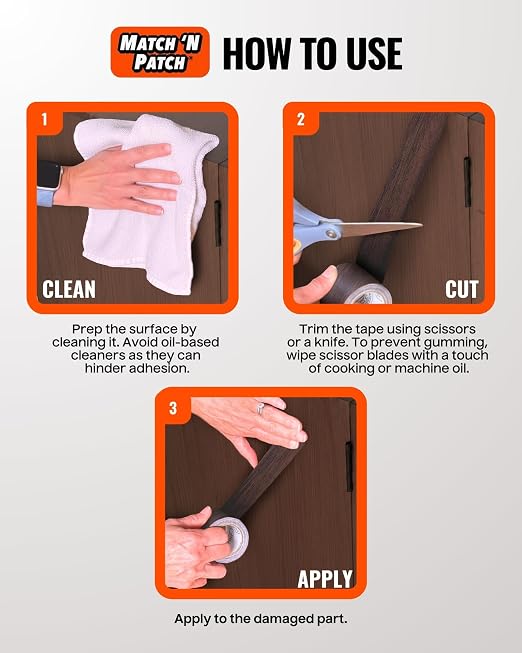 MATCH 'N PATCH HOW TO USE

1
CLEAN

Prep the surface by cleaning it. Avoid oil-based cleaners as they can hinder adhesion.

2
CUT

Trim the tape using scissors or a knife. To prevent gumming, wipe scissor blades with a touch of cooking or machine oil.

3
APPLY

Apply to the damaged part.