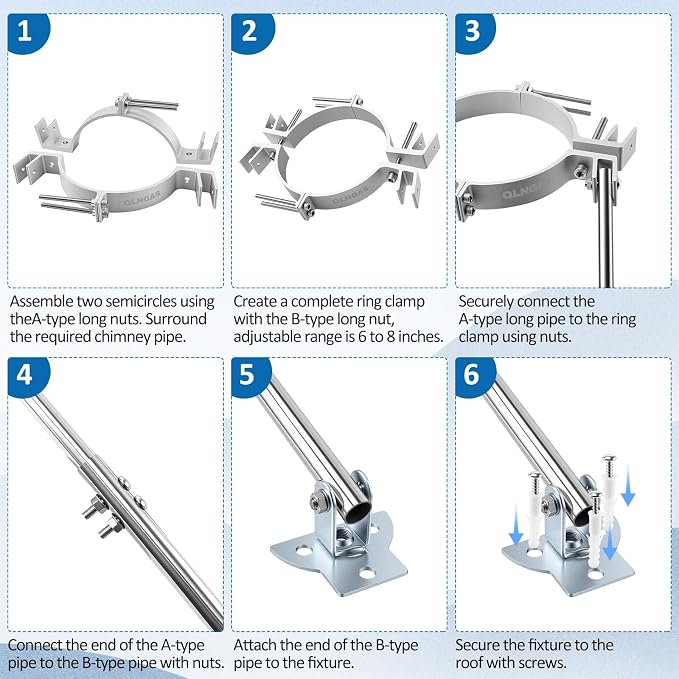 1

QLNGAS

Assemble two semicircles using theA-type long nuts. Surround the required chimney pipe.

2

QLNGAS

Create a complete ring clamp with the B-type long nut, adjustable range is 6 to 8 inches.

3

QLNG

Securely connect the A-type long pipe to the ring clamp using nuts.

4

Connect the end of the A-type pipe to the B-type pipe with nuts.

5

Attach the end of the B-type pipe to the fixture.

6

Secure the fixture to the roof with screws.