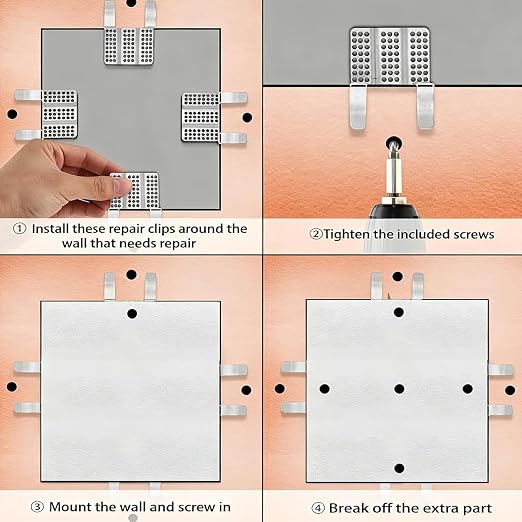 ① Install these repair clips around the wall that needs repair

②Tighten the included screws

③ Mount the wall and screw in

④ Break off the extra part