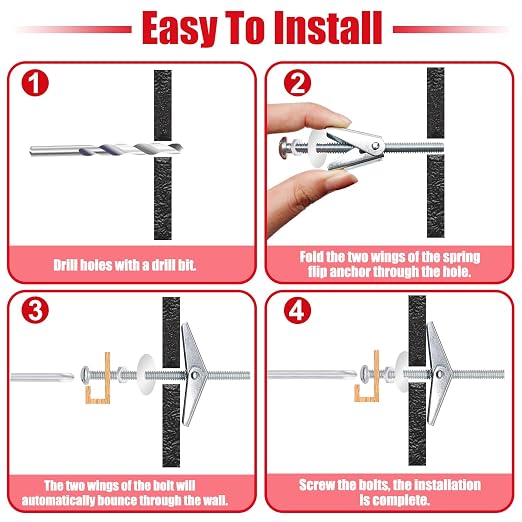 Easy To Install

1

Drill holes with a drill bit.

2

Fold the two wings of the spring flip anchor through the hole.

3

The two wings of the bolt will automatically bounce through the wall.

4

Screw the bolts, the installation is complete.