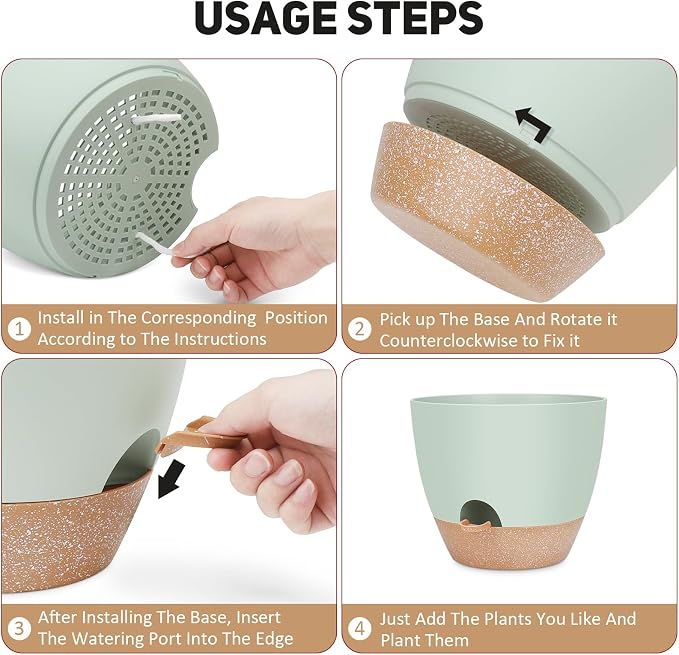 USAGE STEPS

1 Install in The Corresponding Position According to The Instructions

2 Pick up The Base And Rotate it Counterclockwise to Fix it

3 After Installing The Base, Insert The Watering Port Into The Edge

4 Just Add The Plants You Like And Plant Them