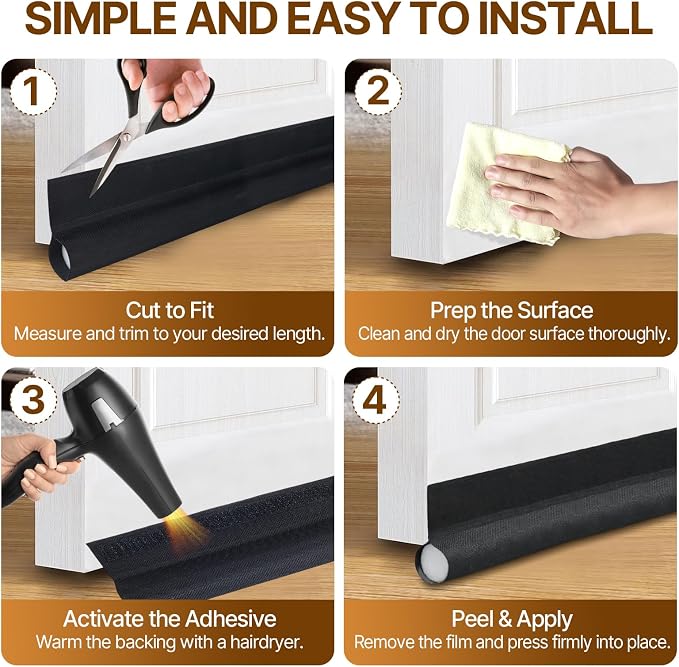 SIMPLE AND EASY TO INSTALL

1

Cut to Fit
Measure and trim to your desired length.

2

Prep the Surface
Clean and dry the door surface thoroughly.

3

Activate the Adhesive
Warm the backing with a hairdryer.

4

Peel & Apply
Remove the film and press firmly into place.