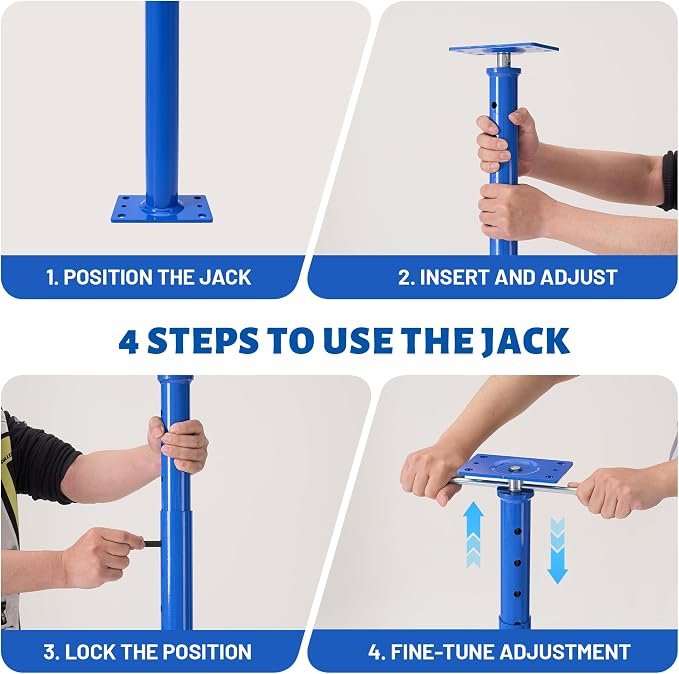 1. POSITION THE JACK

2. INSERT AND ADJUST

4 STEPS TO USE THE JACK

3. LOCK THE POSITION

4. FINE-TUNE ADJUSTMENT