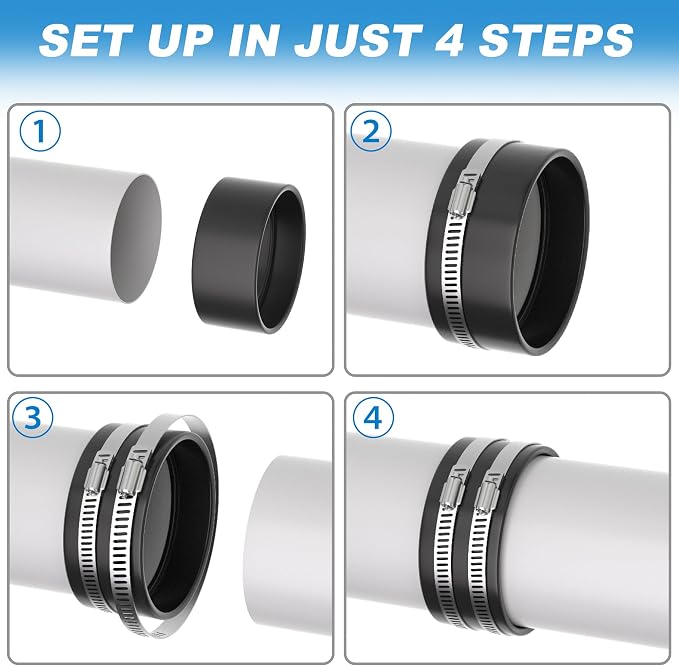 SET UP IN JUST 4 STEPS

1

2

3

4