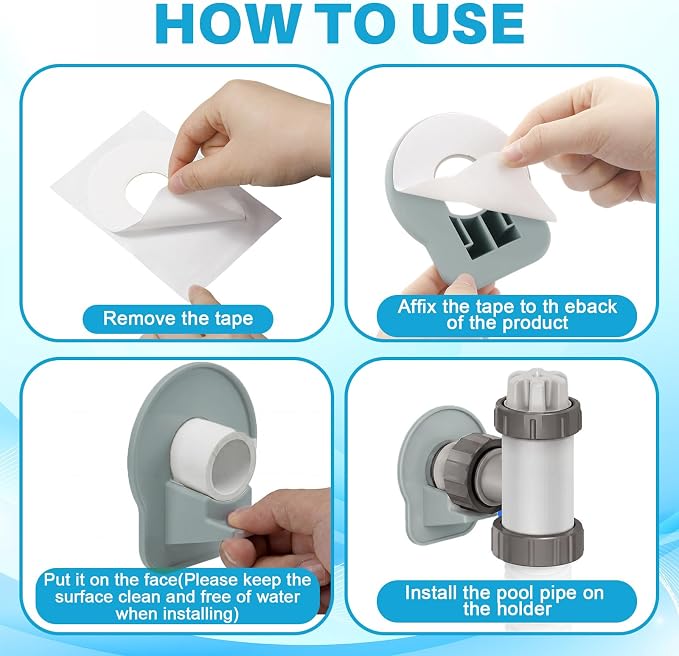 HOW TO USE

Remove the tape

Affix the tape to th eback of the product

Put it on the face(Please keep the surface clean and free of water when installing)

Install the pool pipe on the holder