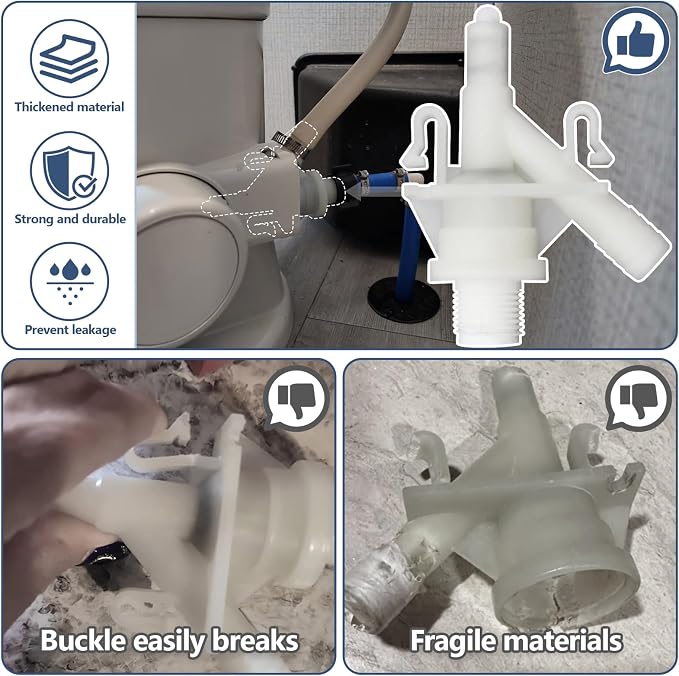 Thickened material

Strong and durable

Prevent leakage

Buckle easily breaks

Fragile materials