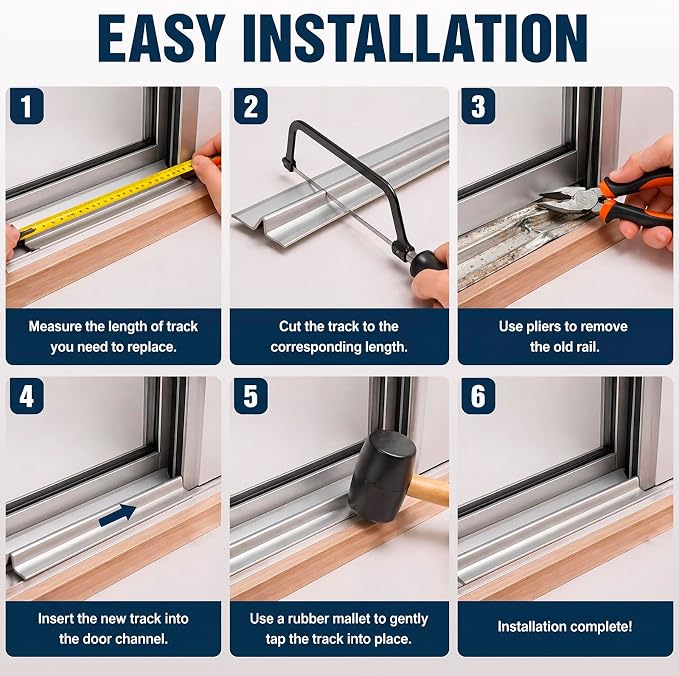 EASY INSTALLATION

1

Measure the length of track you need to replace.

2

Cut the track to the corresponding length.

3

Use pliers to remove the old rail.

4

Insert the new track into the door channel.

5

Use a rubber mallet to gently tap the track into place.

6

Installation complete!