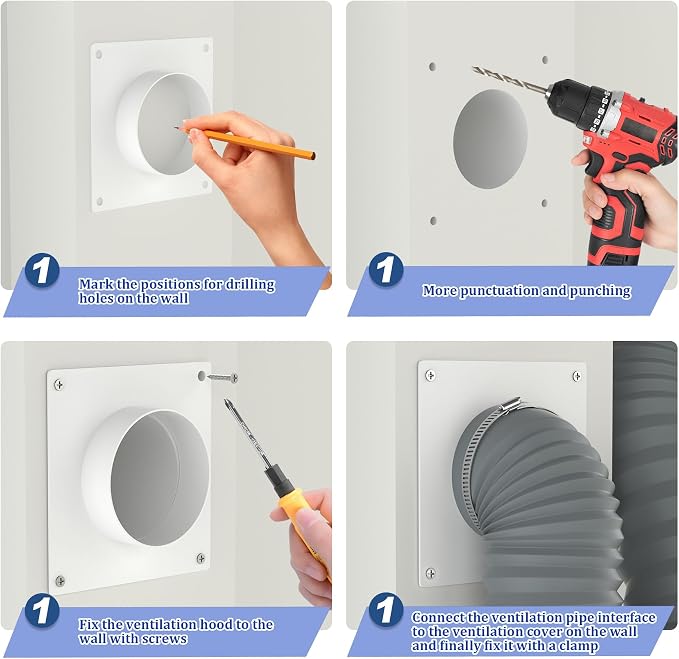 1
Mark the positions for drilling holes on the wall

1
More punctuation and punching

1
Fix the ventilation hood to the wall with screws

1
Connect the ventilation pipe interface to the ventilation cover on the wall and finally fix it with a clamp