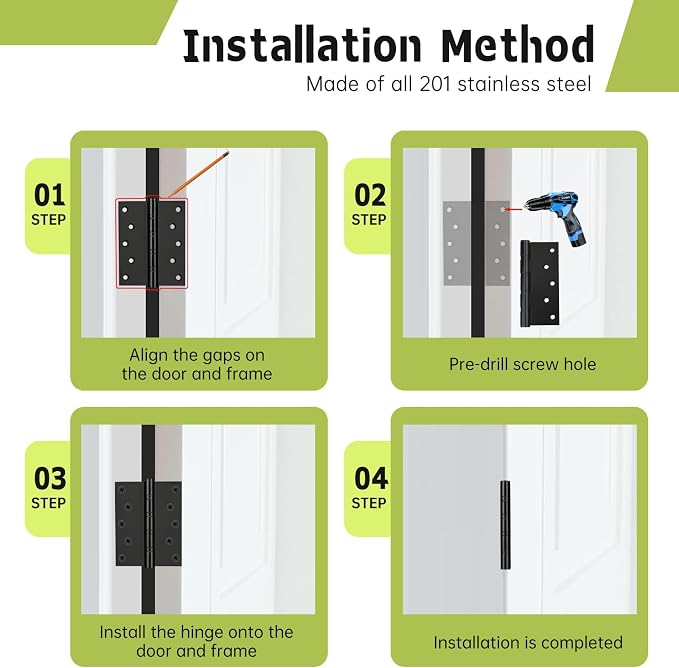 Installation Method

Made of all 201 stainless steel

01
STEP

Align the gaps on the door and frame

02
STEP

Pre-drill screw hole

03
STEP

Install the hinge onto the door and frame

04
STEP

Installation is completed