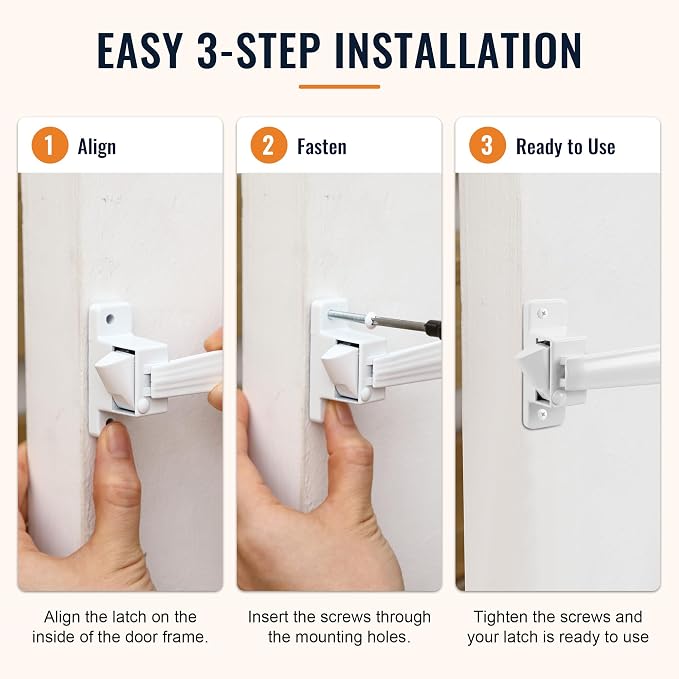 EASY 3-STEP INSTALLATION

1 Align

Align the latch on the inside of the door frame.

2 Fasten

Insert the screws through the mounting holes.

3 Ready to Use

Tighten the screws and your latch is ready to use