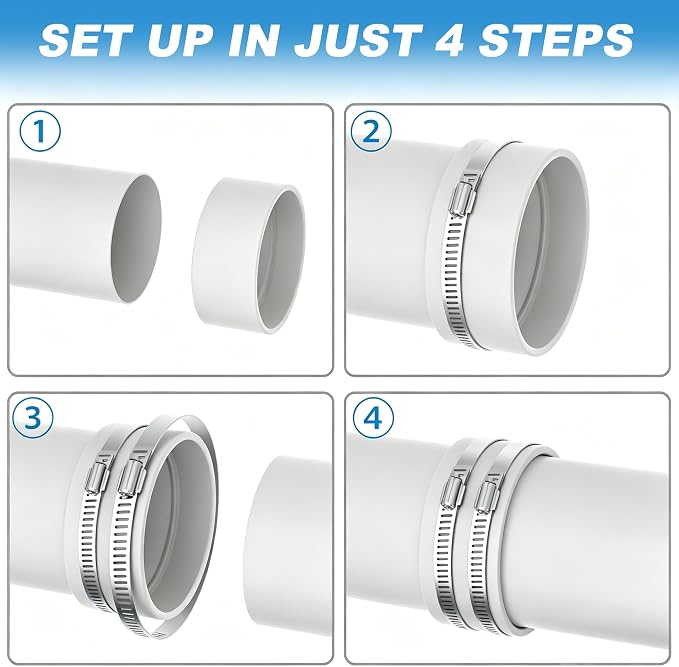 SET UP IN JUST 4 STEPS

1

2

3

4