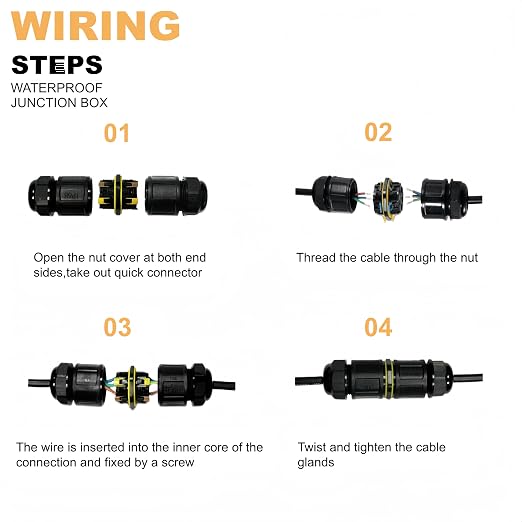 WIRING

STEPS

WATERPROOF JUNCTION BOX

01

Open the nut cover at both end sides,take out quick connector

02

Thread the cable through the nut

03

The wire is inserted into the inner core of the connection and fixed by a screw

04

Twist and tighten the cable glands