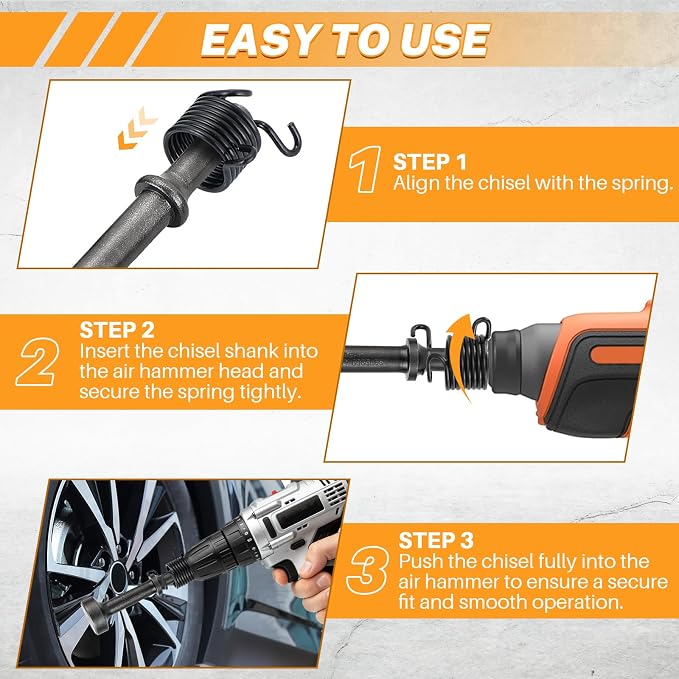 EASY TO USE

1 STEP 1
Align the chisel with the spring.

2 STEP 2
Insert the chisel shank into the air hammer head and secure the spring tightly.

3 STEP 3
Push the chisel fully into the air hammer to ensure a secure fit and smooth operation.