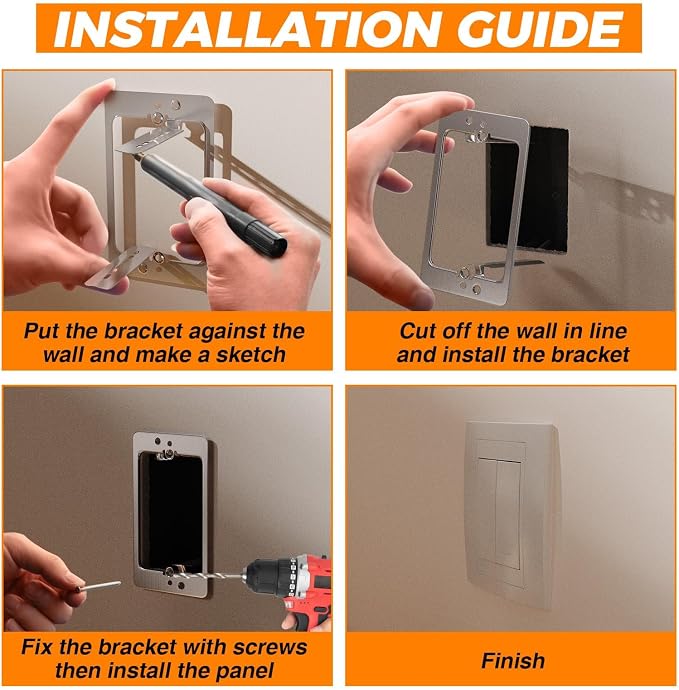 INSTALLATION GUIDE

Put the bracket against the wall and make a sketch

Cut off the wall in line and install the bracket

Fix the bracket with screws then install the panel

Finish