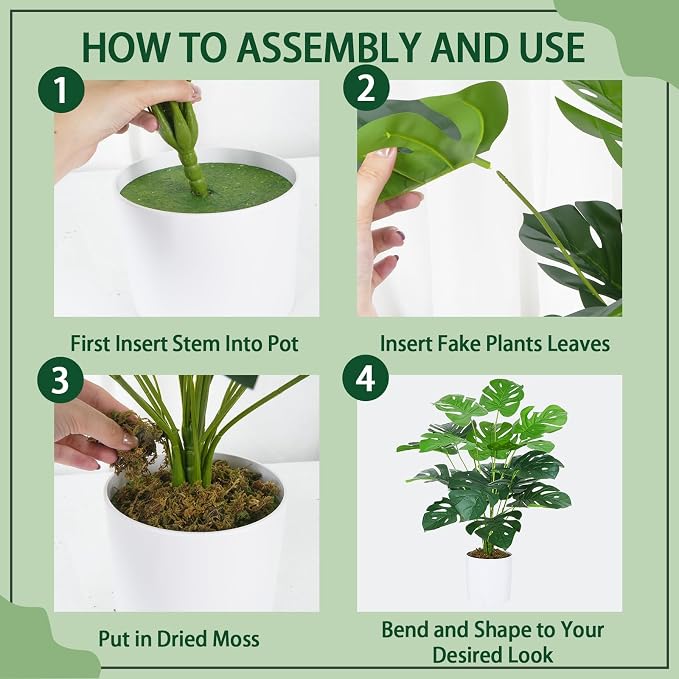 HOW TO ASSEMBLY AND USE

1

First Insert Stem Into Pot

2

Insert Fake Plants Leaves

3

Put in Dried Moss

4

Bend and Shape to Your Desired Look