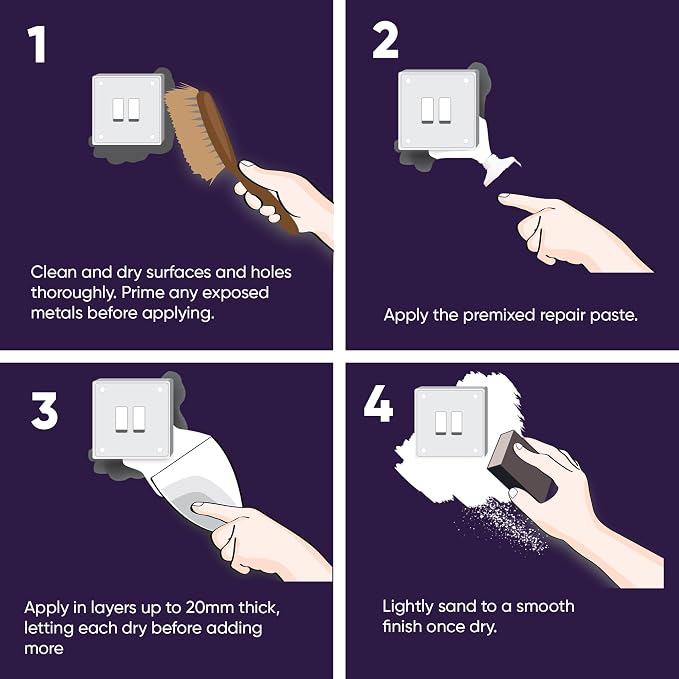 1

Clean and dry surfaces and holes thoroughly. Prime any exposed metals before applying.

2

Apply the premixed repair paste.

3

Apply in layers up to 20mm thick, letting each dry before adding more

4

Lightly sand to a smooth finish once dry.