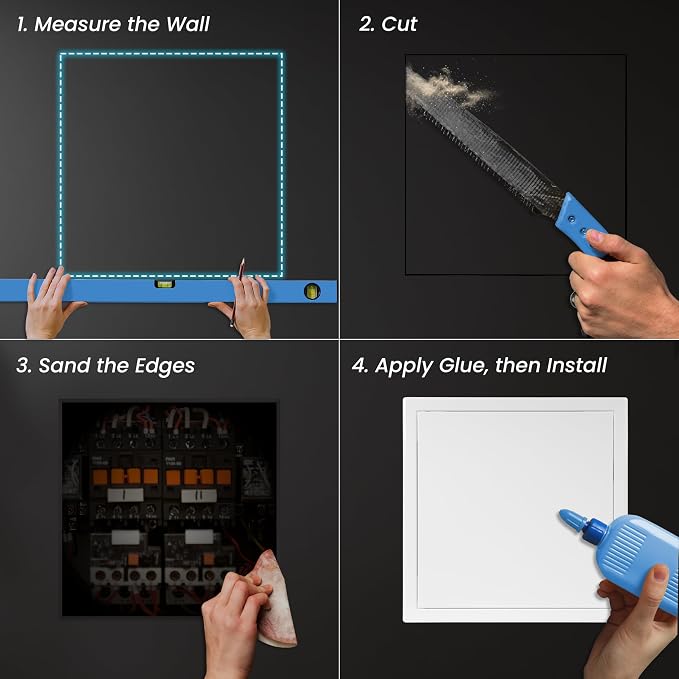 1. Measure the Wall

2. Cut

3. Sand the Edges

4. Apply Glue, then Install