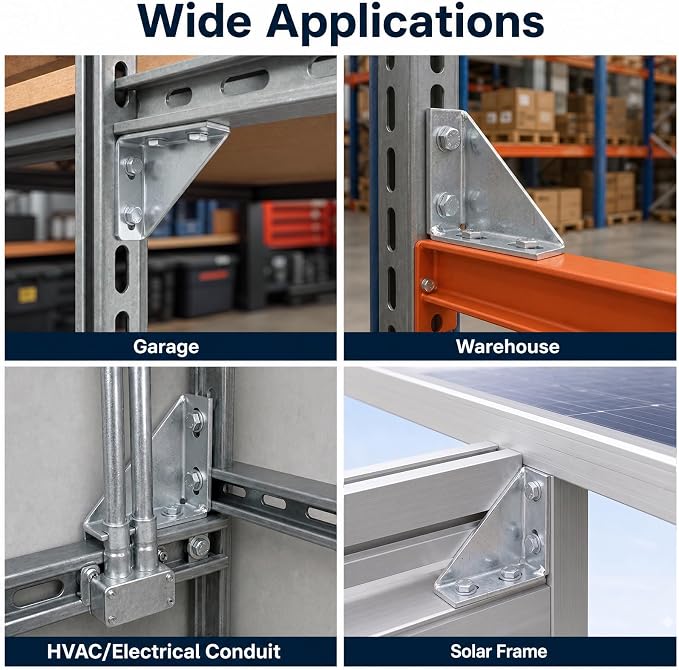 Wide Applications

Garage

Warehouse

HVAC/Electrical Conduit

Solar Frame