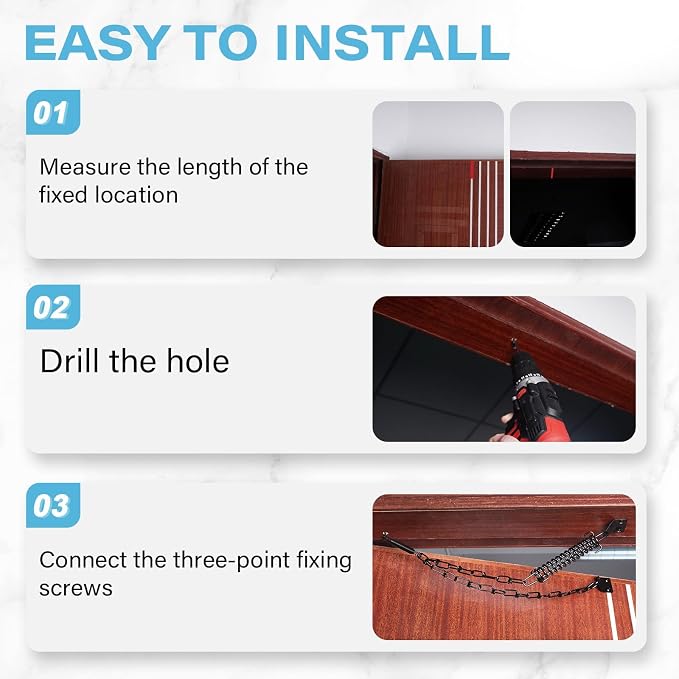 EASY TO INSTALL

01

Measure the length of the fixed location

02

Drill the hole

03

Connect the three-point fixing screws