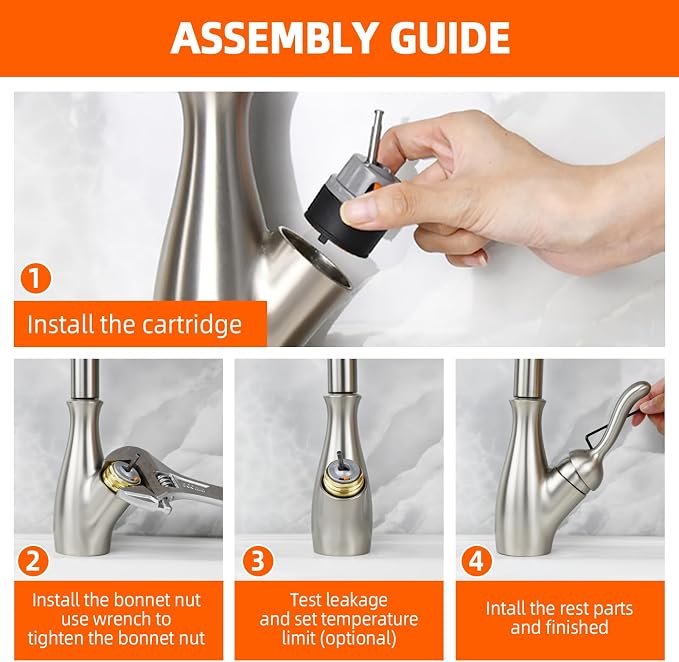 ASSEMBLY GUIDE

1

Install the cartridge

2

Install the bonnet nut use wrench to tighten the bonnet nut

3

Test leakage and set temperature limit (optional)

4

Intall the rest parts and finished